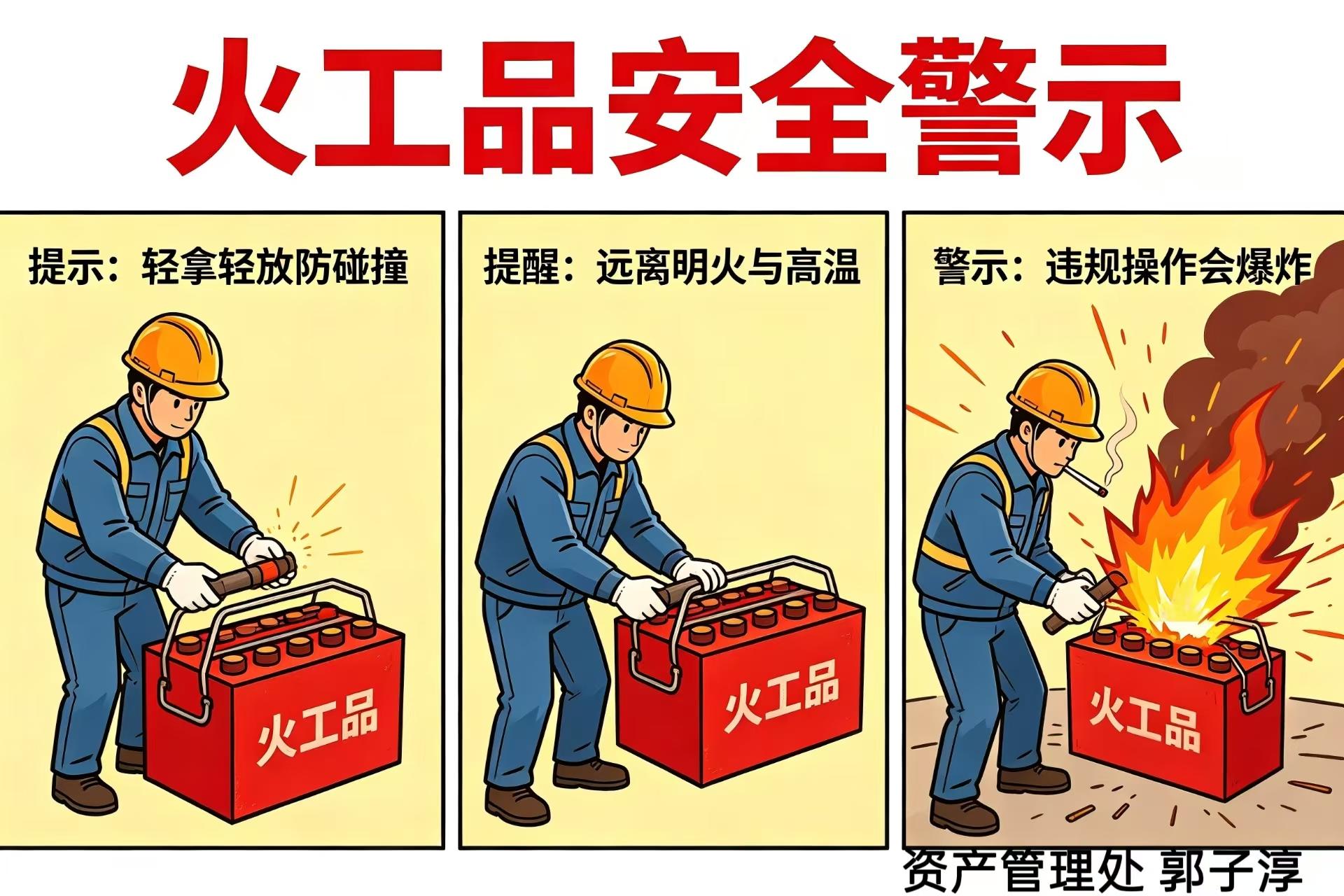 火工品安全警示

提示：轻拿轻放防碰撞

火工品

提醒：远离明火与高温

火工品

警示：违规操作会爆炸

火工品

资产管理处 郭子淳