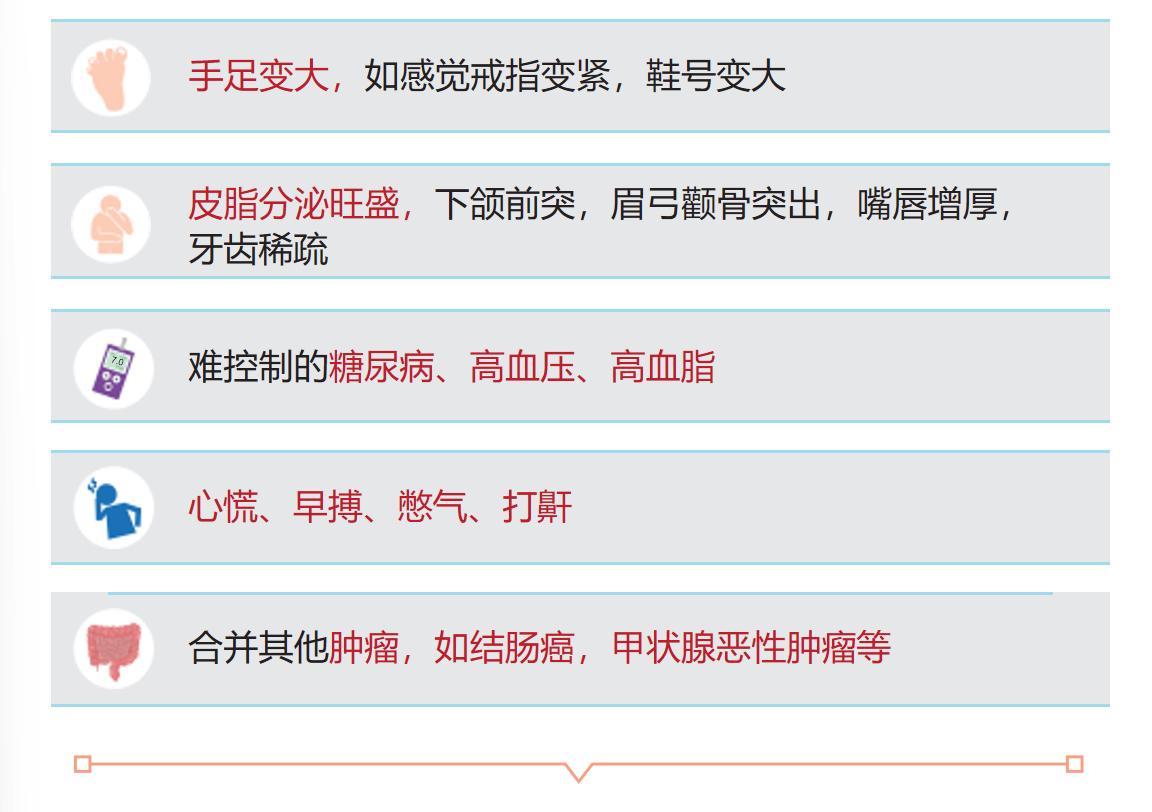 手足变大，如感觉戒指变紧，鞋号变大

皮脂分泌旺盛，下颌前突，眉弓颧骨突出，嘴唇增厚，牙齿稀疏

难控制的糖尿病、高血压、高血脂

心慌、早搏、憋气、打鼾

合并其他肿瘤，如结肠癌，甲状腺恶性肿瘤等